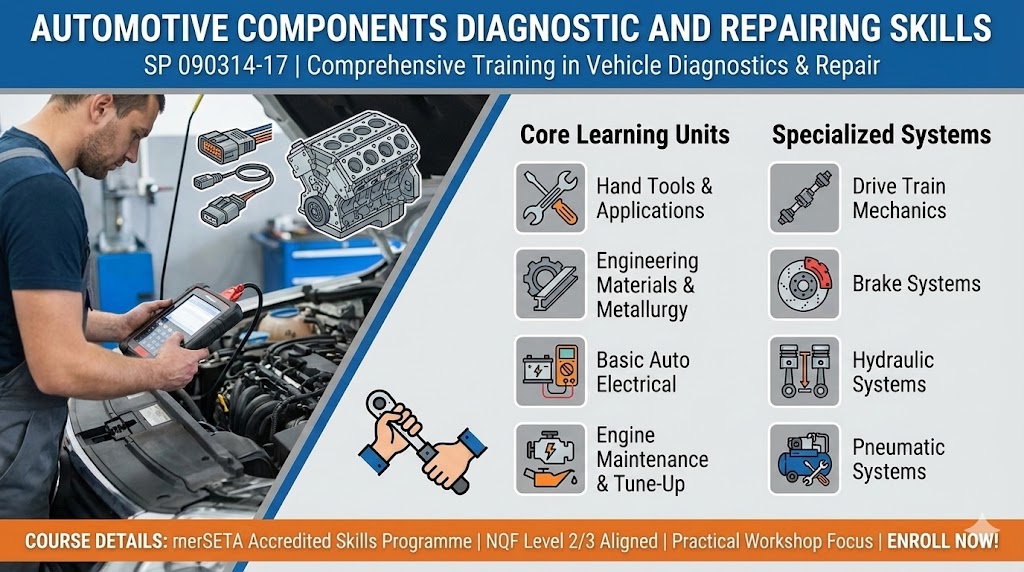 AUTOMOTIVE COMPONENTS DIAGNOSTIC AND REPAIRING SKILLS

SP 090314-17 | Comprehensive Training in Vehicle Diagnostics & Repair

Core Learning Units

Hand Tools & Applications

Engineering Materials & Metallurgy

Basic Auto Electrical

Engine Maintenance & Tune-Up

Specialized Systems

Drive Train Mechanics

Brake Systems

Hydraulic Systems

Pneumatic Systems

COURSE DETAILS: merSETA Accredited Skills Programme | NQF Level 2/3 Aligned | Practical Workshop Focus | ENROLL NOW!