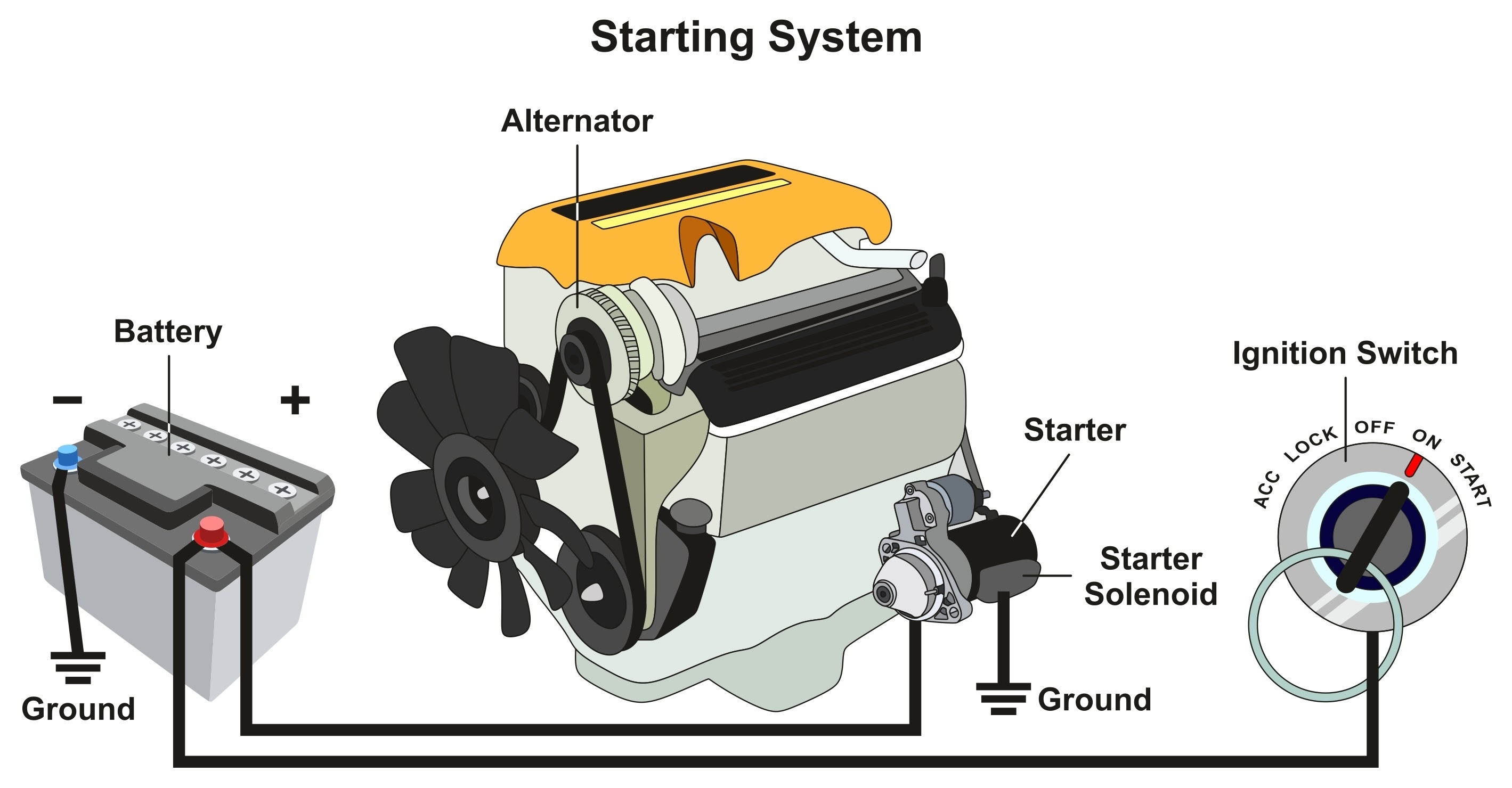 Starting System

Alternator

Battery

−

+

Ground

Starter

Starter Solenoid

Ground

Ignition Switch

ACC LOCK OFF ON START